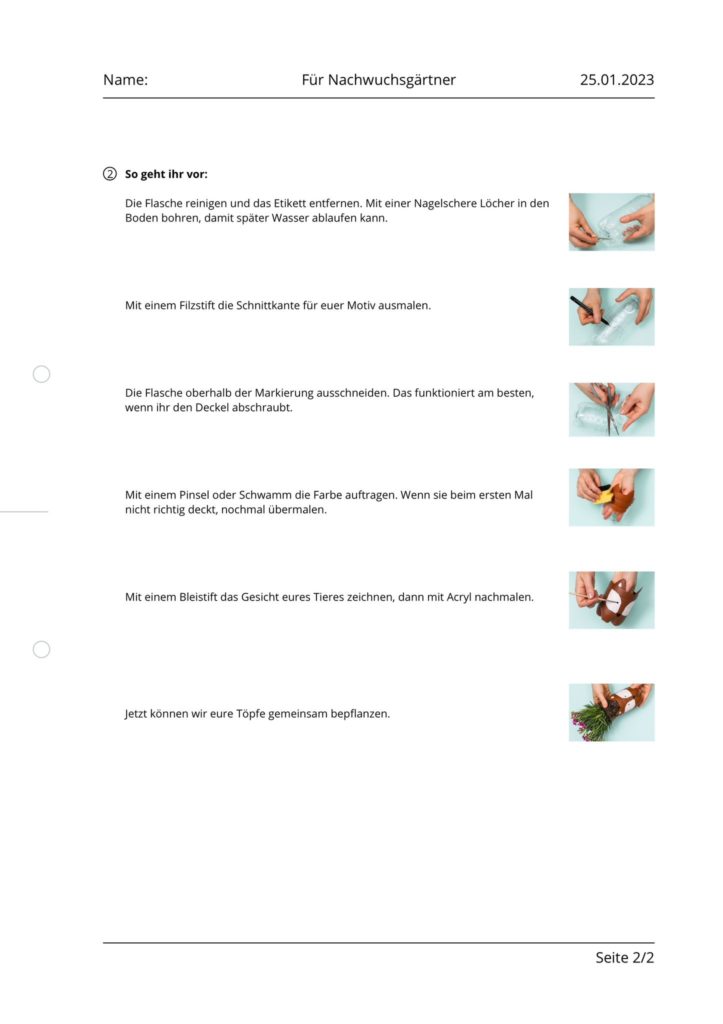 Name: Für Nachwuchsgärtner 25.01.2023

② So geht ihr vor:

Die Flasche reinigen und das Etikett entfernen. Mit einer Nagelschere Löcher in den Boden bohren, damit später Wasser ablaufen kann.

Mit einem Filzstift die Schnittkante für euer Motiv ausmalen.

Die Flasche oberhalb der Markierung ausschneiden. Das funktioniert am besten, wenn ihr den Deckel abschraubt.

Mit einem Pinsel oder Schwamm die Farbe auftragen. Wenn sie beim ersten Mal nicht richtig deckt, nochmal übermalen.

Mit einem Bleistift das Gesicht eures Tieres zeichnen, dann mit Acryl nachmalen.

Jetzt können wir eure Töpfe gemeinsam bepflanzen.

Seite 2/2